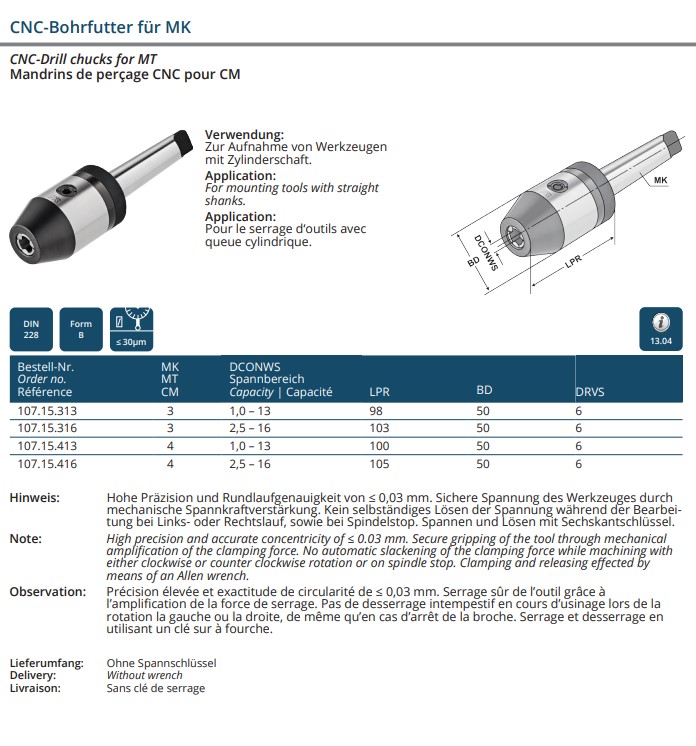 CNC-Bohrfutter für MK

CNC-Drill chucks for MT
Mandrins de perçage CNC pour CM

Verwendung:
Zur Aufnahme von Werkzeugen mit Zylinderschaft.
Application:
For mounting tools with straight shanks.
Application:
Pour le serrage d'outils avec queue cylindrique.

MK
DCONWS
BD
LPR

DIN 228
Form B
≤ 30µm
13.04

| Bestell-Nr. Order no. Référence | MK MT CM | DCONWS Spannbereich Capacity \| Capacité | LPR | BD | DRVS |
|---|---|---|---|---|---|
| 107.15.313 | 3 | 1,0 – 13 | 98 | 50 | 6 |
| 107.15.316 | 3 | 2,5 – 16 | 103 | 50 | 6 |
| 107.15.413 | 4 | 1,0 – 13 | 100 | 50 | 6 |
| 107.15.416 | 4 | 2,5 – 16 | 105 | 50 | 6 |

Hinweis: Hohe Präzision und Rundlaufgenauigkeit von ≤ 0,03 mm. Sichere Spannung des Werkzeuges durch mechanische Spannkraftverstärkung. Kein selbständiges Lösen der Spannung während der Bearbeitung bei Links- oder Rechtslauf, sowie bei Spindelstop. Spannen und Lösen mit Sechskantschlüssel.

Note: High precision and accurate concentricity of ≤ 0.03 mm. Secure gripping of the tool through mechanical amplification of the clamping force. No automatic slackening of the clamping force while machining with either clockwise or counter clockwise rotation or on spindle stop. Clamping and releasing effected by means of an Allen wrench.

Observation: Précision élevée et exactitude de circularité de ≤ 0,03 mm. Serrage sûr de l'outil grâce à l'amplification de la force de serrage. Pas de desserrage intempestif en cours d'usinage lors de la rotation la gauche ou la droite, de même qu'en cas d'arrêt de la broche. Serrage et desserrage en utilisant un clé sur à fourche.

Lieferumfang: Ohne Spannschlüssel
Delivery: Without wrench
Livraison: Sans clé de serrage