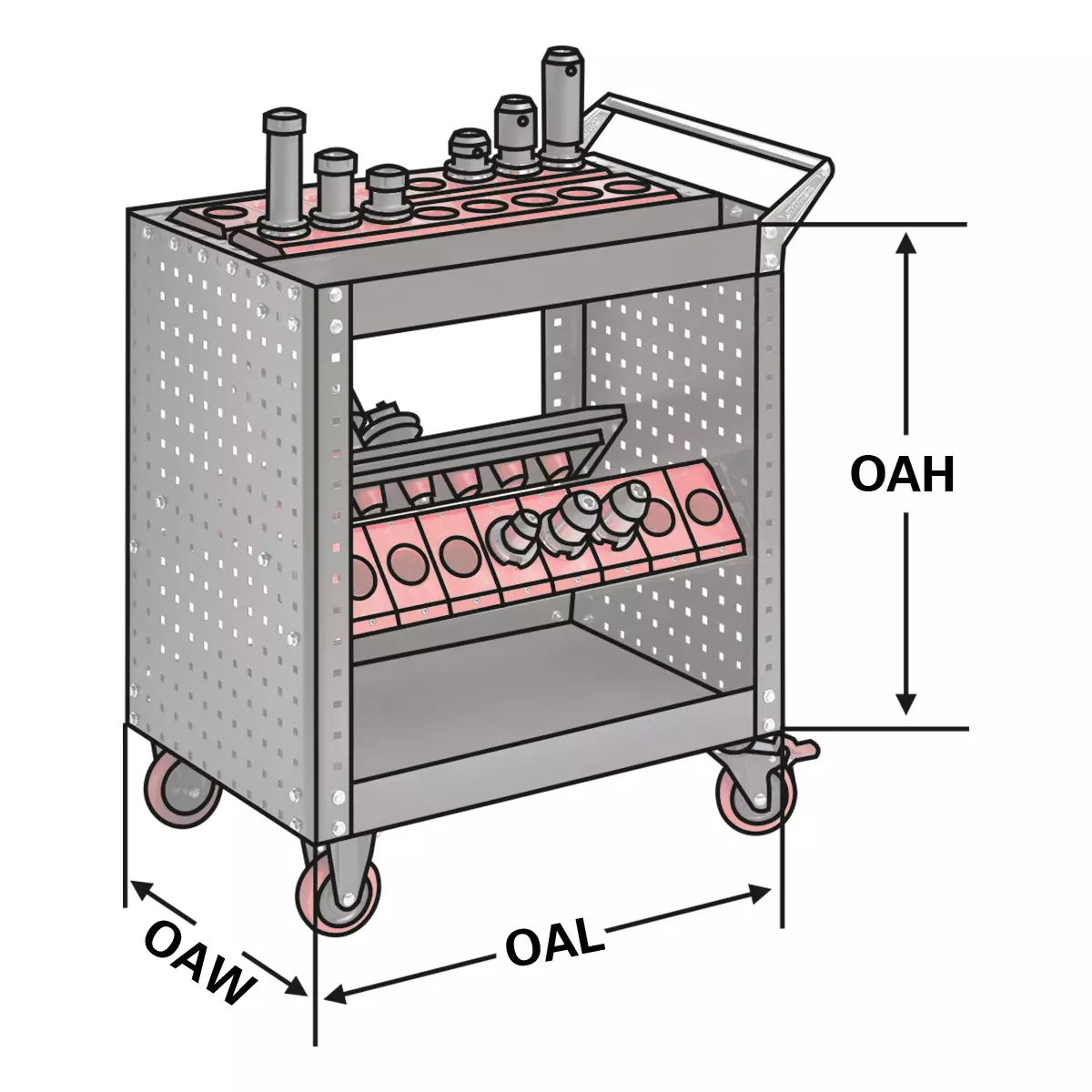 OAH

OAW

OAL