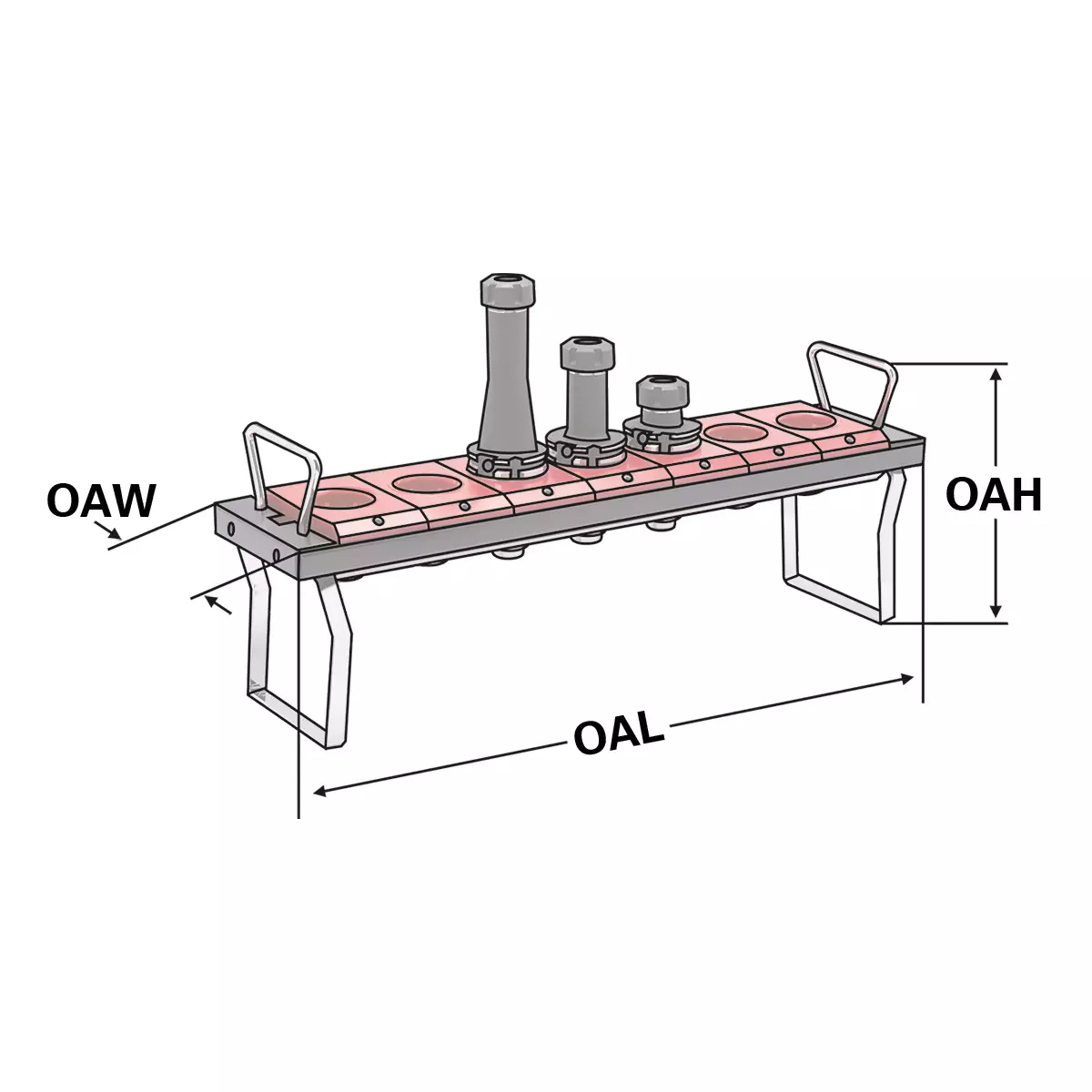 OAW
OAH
OAL