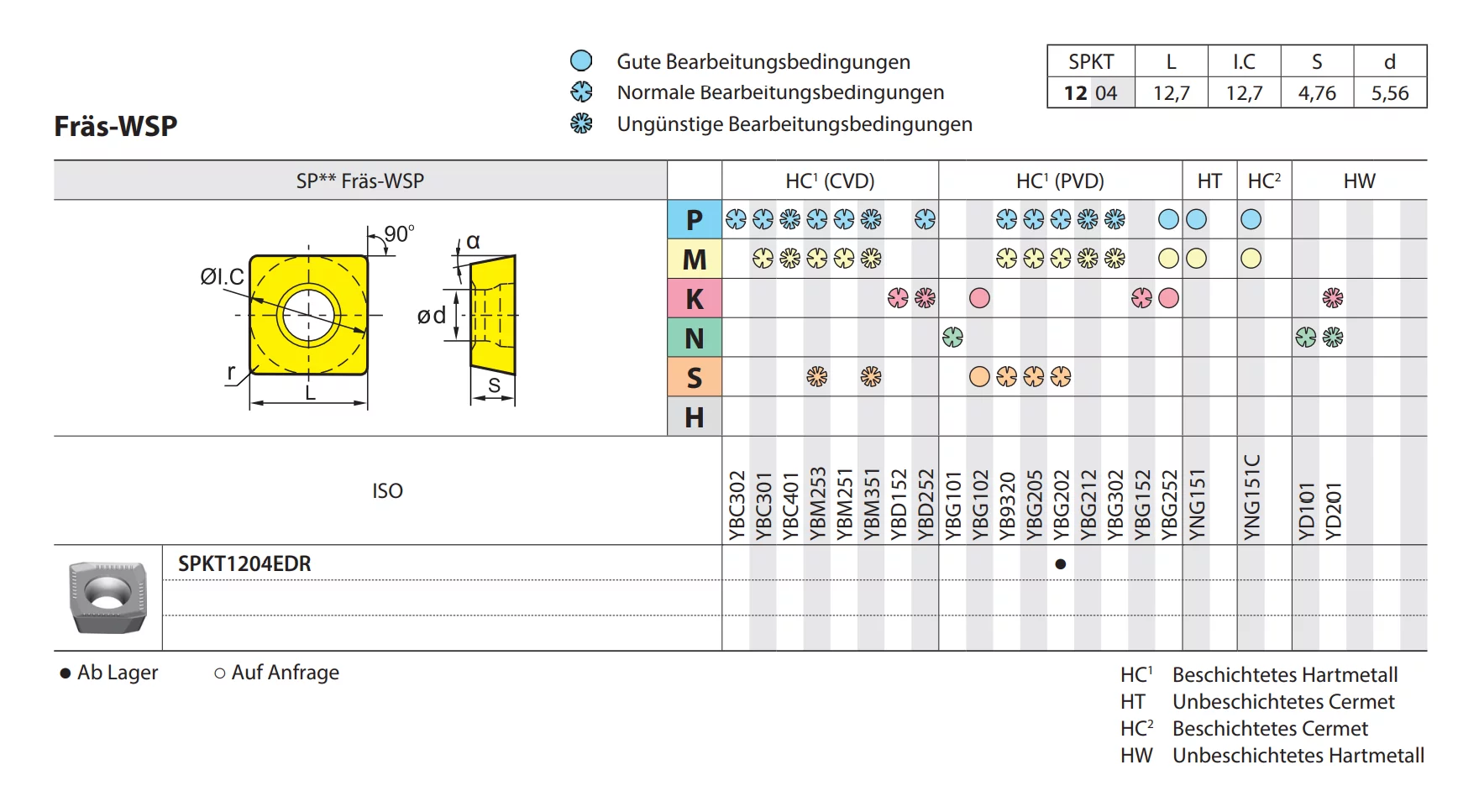 Gute Bearbeitungsbedingungen
Normale Bearbeitungsbedingungen
Ungünstige Bearbeitungsbedingungen

| SPKT | L | I.C | S | d |
|---|---|---|---|---|
| 12 04 | 12,7 | 12,7 | 4,76 | 5,56 |

Fräs-WSP

SP** Fräs-WSP

HC¹ (CVD) HC¹ (PVD) HT HC² HW

90°
α
ØI.C
ød
r
L
S

P
M
K
N
S
H

ISO

YBC302 YBC301 YBC401 YBM253 YBM251 YBM351 YBD152 YBD252 YBG101 YBG102 YB9320 YBG205 YBG202 YBG212 YBG302 YBG152 YBG252 YNG151 YNG151C YD101 YD201

SPKT1204EDR ●

● Ab Lager ○ Auf Anfrage

HC¹ Beschichtetes Hartmetall
HT Unbeschichtetes Cermet
HC² Beschichtetes Cermet
HW Unbeschichtetes Hartmetall