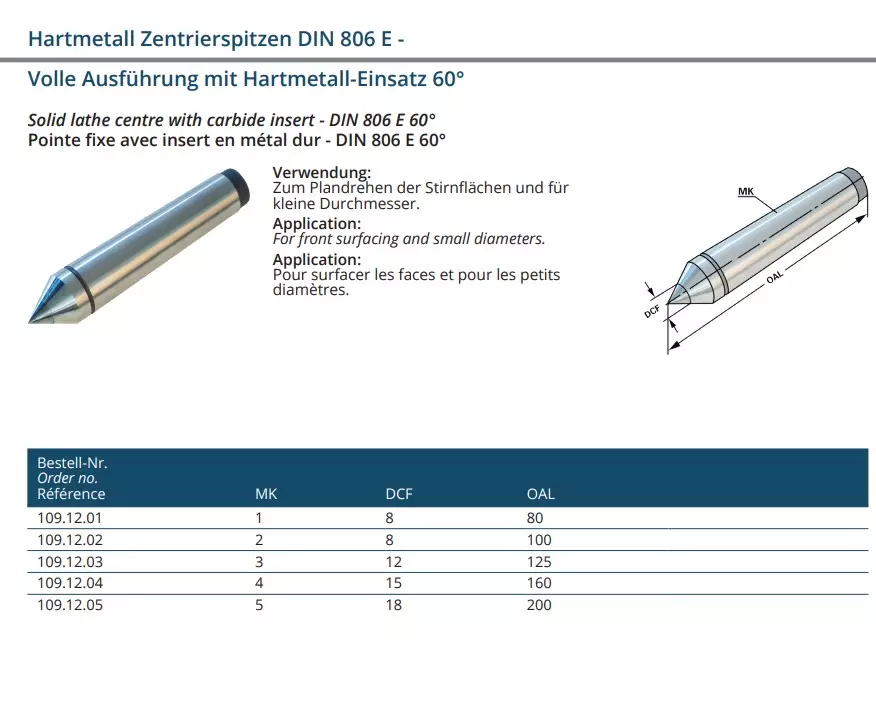 Hartmetall Zentrierspitzen DIN 806 E -

Volle Ausführung mit Hartmetall-Einsatz 60°

Solid lathe centre with carbide insert - DIN 806 E 60°
Pointe fixe avec insert en métal dur - DIN 806 E 60°

Verwendung:
Zum Plandrehen der Stirnflächen und für kleine Durchmesser.
Application:
For front surfacing and small diameters.
Application:
Pour surfacer les faces et pour les petits diamètres.

MK
DCF
OAL

| Bestell-Nr. Order no. Référence | MK | DCF | OAL |
|---|---|---|---|
| 109.12.01 | 1 | 8 | 80 |
| 109.12.02 | 2 | 8 | 100 |
| 109.12.03 | 3 | 12 | 125 |
| 109.12.04 | 4 | 15 | 160 |
| 109.12.05 | 5 | 18 | 200 |